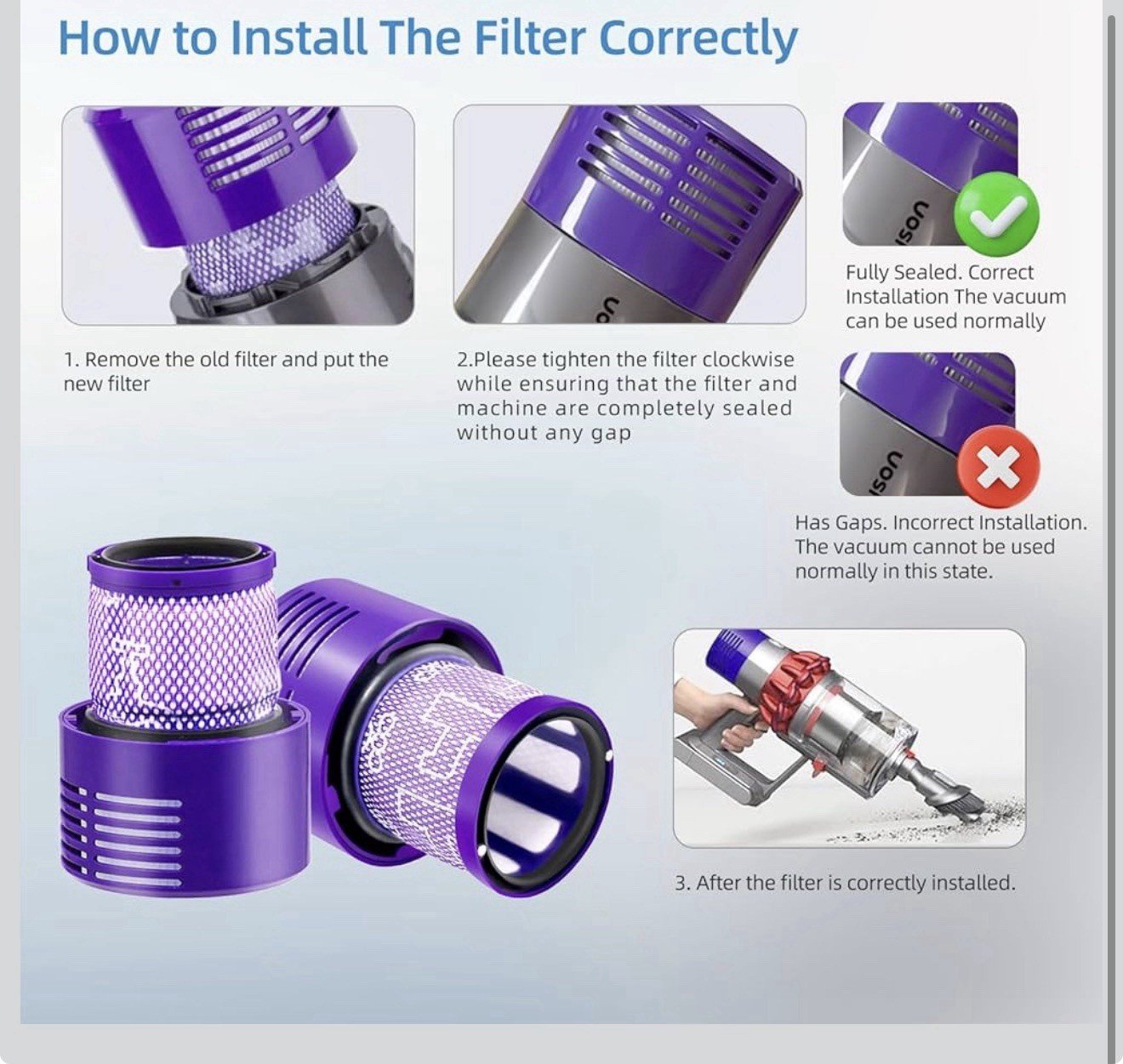 How to Install The Filter Correctly

1. Remove the old filter and put the new filter

2.Please tighten the filter clockwise while ensuring that the filter and machine are completely sealed without any gap

Fully Sealed. Correct Installation The vacuum can be used normally

Has Gaps. Incorrect Installation. The vacuum cannot be used normally in this state.

3. After the filter is correctly installed.